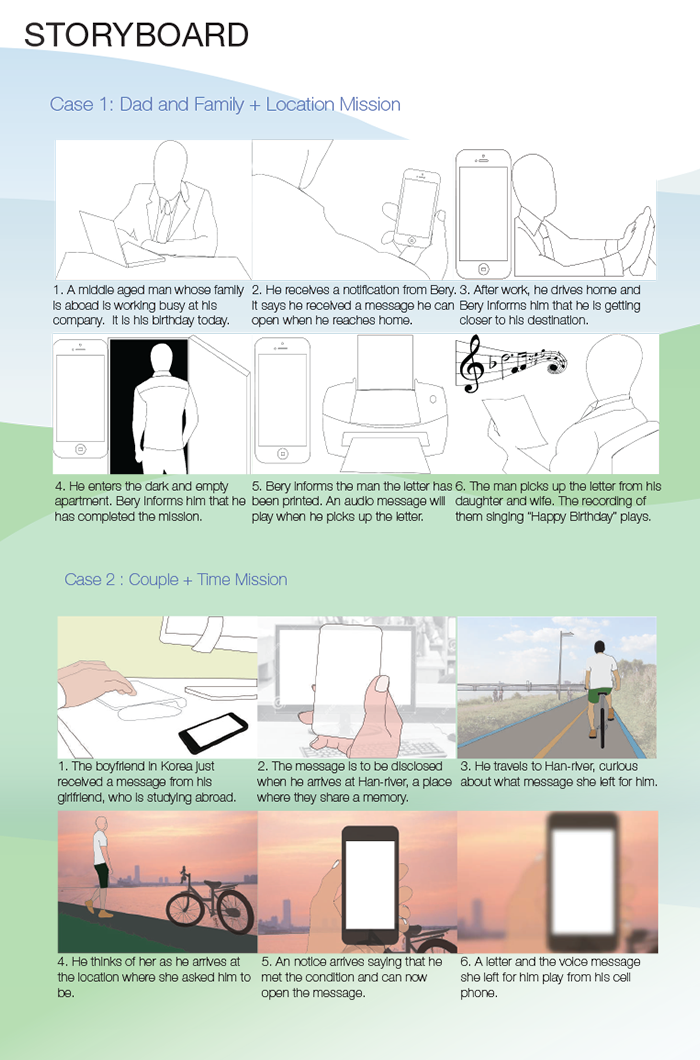 STORYBOARD

Case 1: Dad and Family + Location Mission

1. A middle aged man whose family is aboad is working busy at his company. It is his birthday today.

2. He receives a notification from Bery. It says he received a message he can open when he reaches home.

3. After work, he drives home and Bery informs him that he is getting closer to his destination.

4. He enters the dark and empty apartment. Bery informs him that he has completed the mission.

5. Bery informs the man the letter has been printed. An audio message will play when he picks up the letter.

6. The man picks up the letter from his daughter and wife. The recording of them singing "Happy Birthday" plays.

Case 2 : Couple + Time Mission

1. The boyfriend in Korea just received a message from his girlfriend, who is studying abroad.

2. The message is to be disclosed when he arrives at Han-river, a place where they share a memory.

3. He travels to Han-river, curious about what message she left for him.

4. He thinks of her as he arrives at the location where she asked him to be.

5. An notice arrives saying that he met the condition and can now open the message.

6. A letter and the voice message she left for him play from his cell phone.